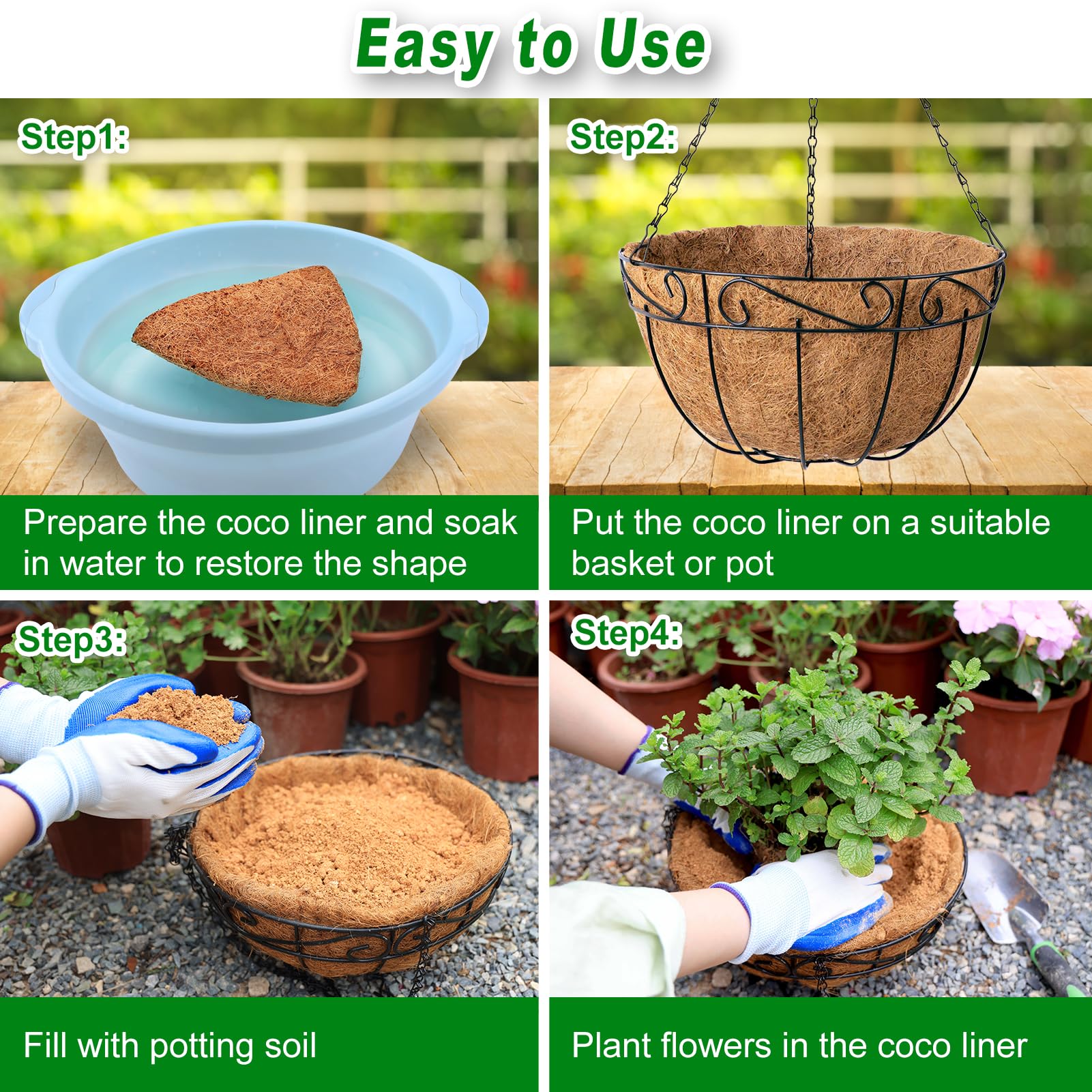 Easy to Use

Step1:

Prepare the coco liner and soak in water to restore the shape

Step2:

Put the coco liner on a suitable basket or pot

Step3:

Fill with potting soil

Step4:

Plant flowers in the coco liner