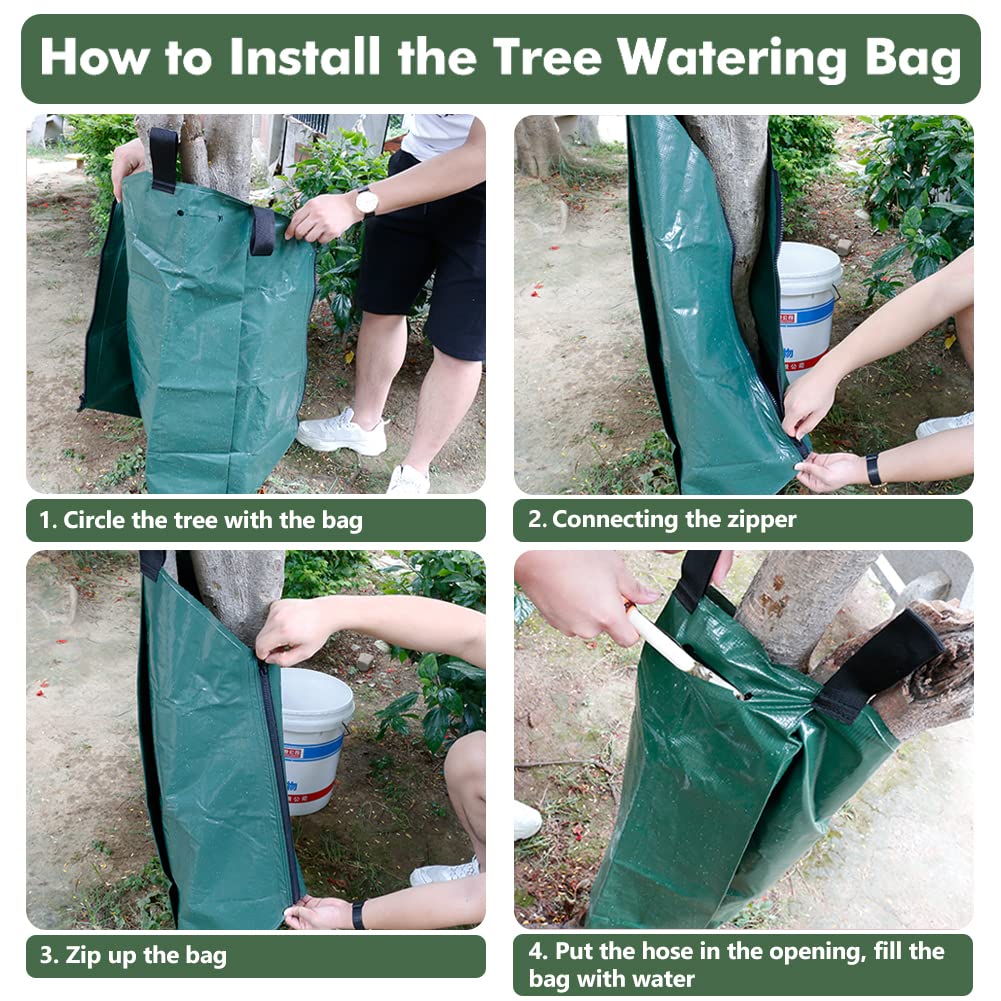 How to Install the Tree Watering Bag

1. Circle the tree with the bag

2. Connecting the zipper

3. Zip up the bag

4. Put the hose in the opening, fill the bag with water