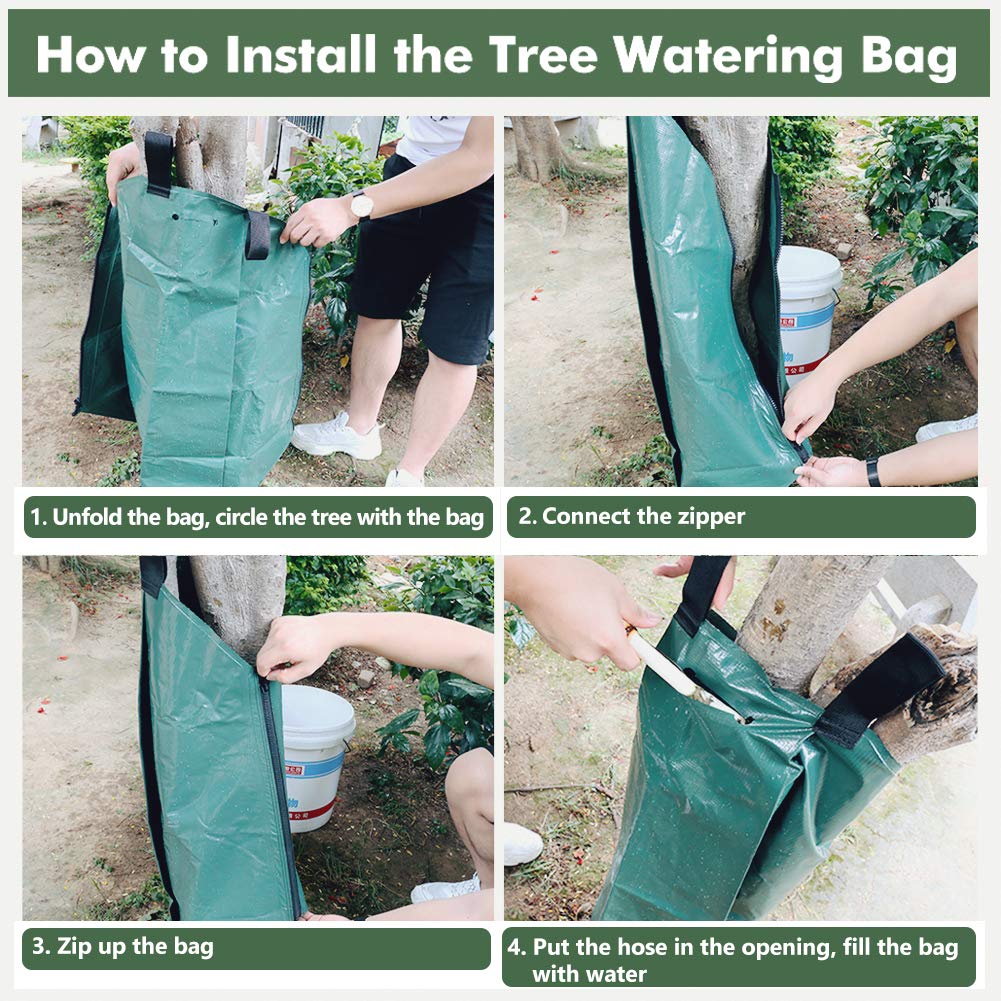 How to Install the Tree Watering Bag

1. Unfold the bag, circle the tree with the bag

2. Connect the zipper

3. Zip up the bag

4. Put the hose in the opening, fill the bag with water